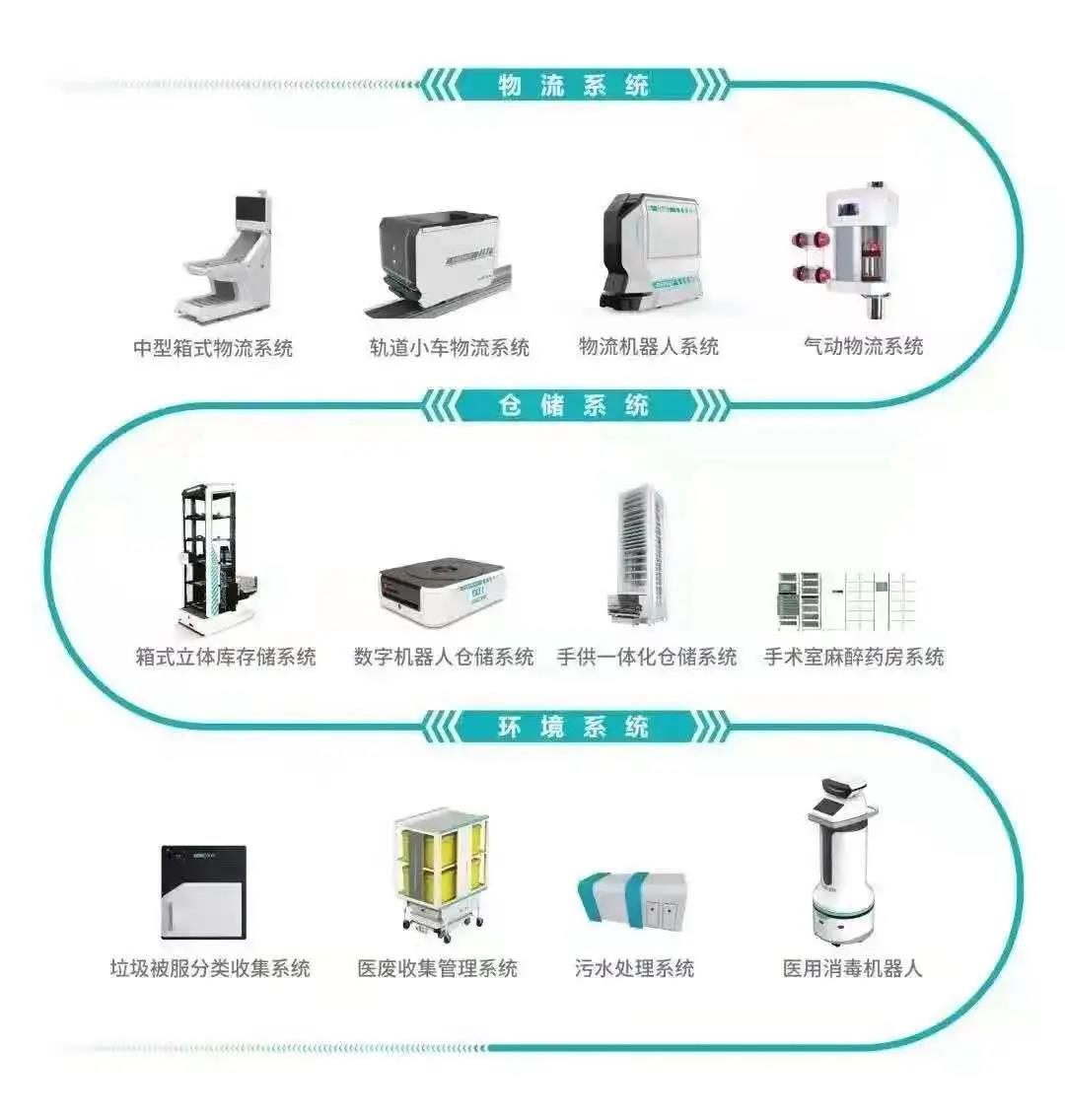 物流系统

中型箱式物流系统
轨道小车物流系统
物流机器人系统
气动物流系统

仓储系统

箱式立体库存储系统
数字机器人仓储系统
手供一体化仓储系统
手术室麻醉药房系统

环境系统

垃圾被服分类收集系统
医废收集管理系统
污水处理系统
医用消毒机器人