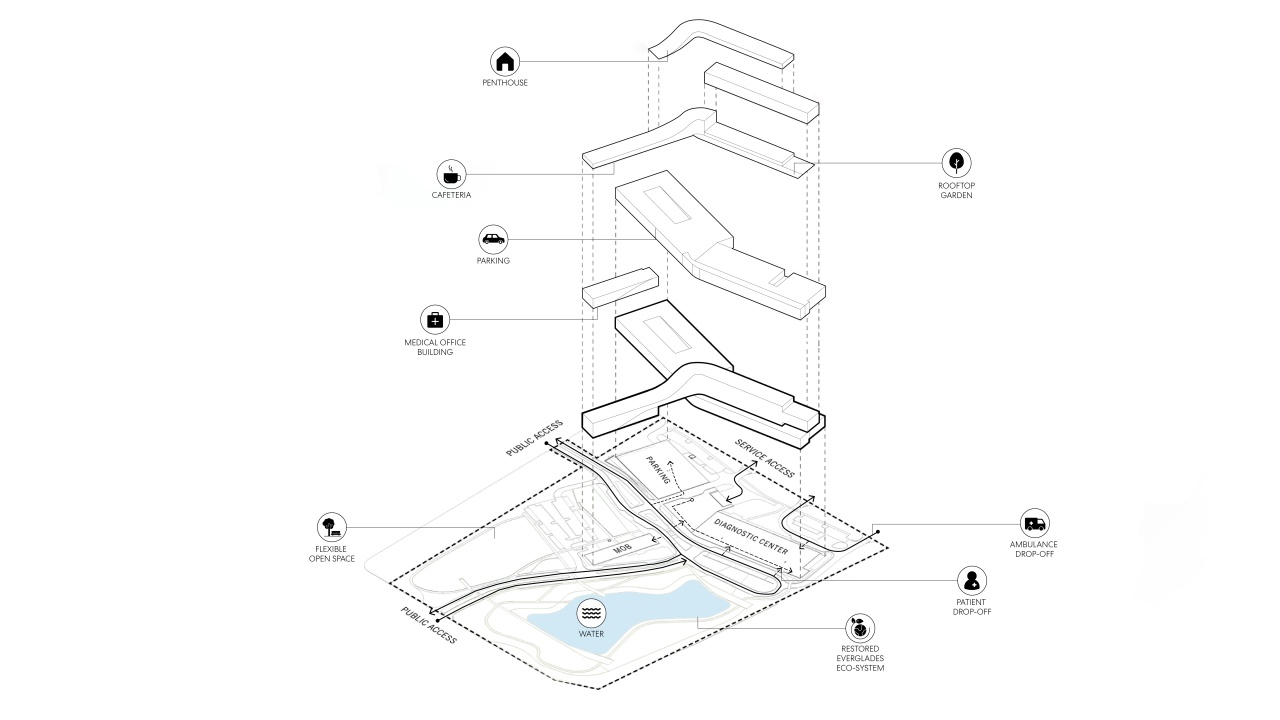 PENTHOUSE

CAFETERIA

ROOFTOP GARDEN

PARKING

MEDICAL OFFICE BUILDING

PUBLIC ACCESS

SERVICE ACCESS

PARKING

DIAGNOSTIC CENTER

MOB

FLEXIBLE OPEN SPACE

AMBULANCE DROP-OFF

PATIENT DROP-OFF

PUBLIC ACCESS

WATER

RESTORED EVERGLADES ECO-SYSTEM