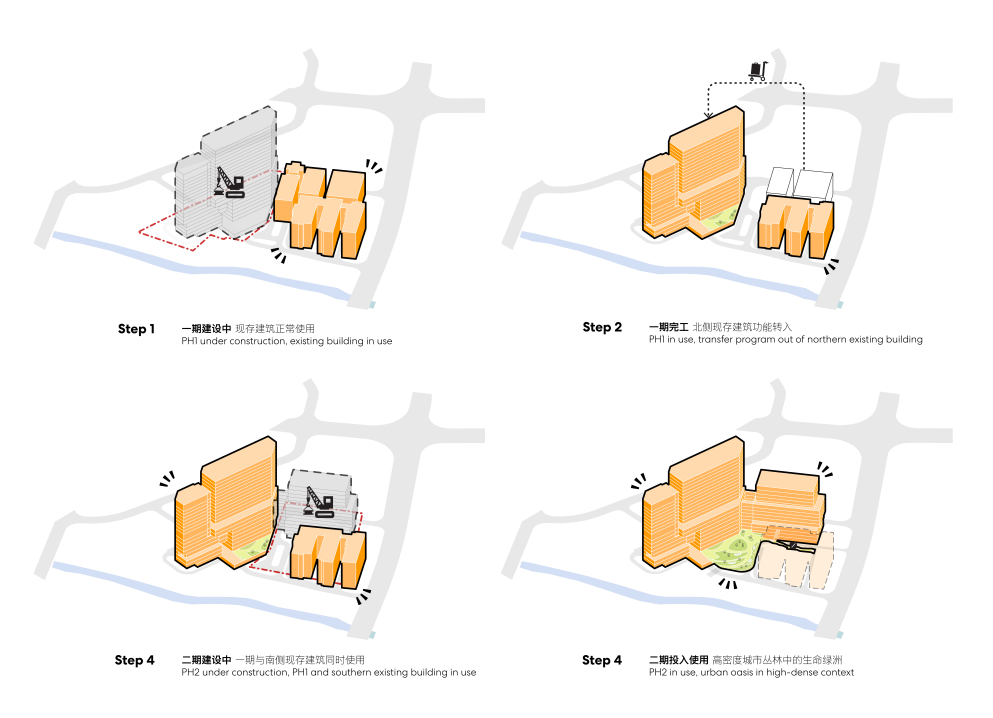 Step 1
一期建设中 现存建筑正常使用
PH1 under construction, existing building in use

Step 2
一期完工 北侧现存建筑功能转入
PH1 in use, transfer program out of northern existing building

Step 4
二期建设中 一期与南侧现存建筑同时使用
PH2 under construction, PH1 and southern existing building in use

Step 4
二期投入使用 高密度城市丛林中的生命绿洲
PH2 in use, urban oasis in high-dense context